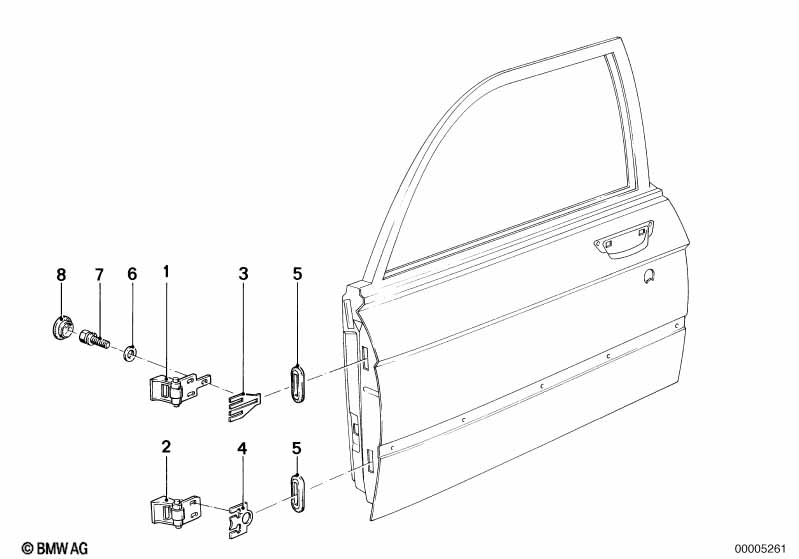 8
7
6
1
3
5
2
4
5
© BMW AG
00005261