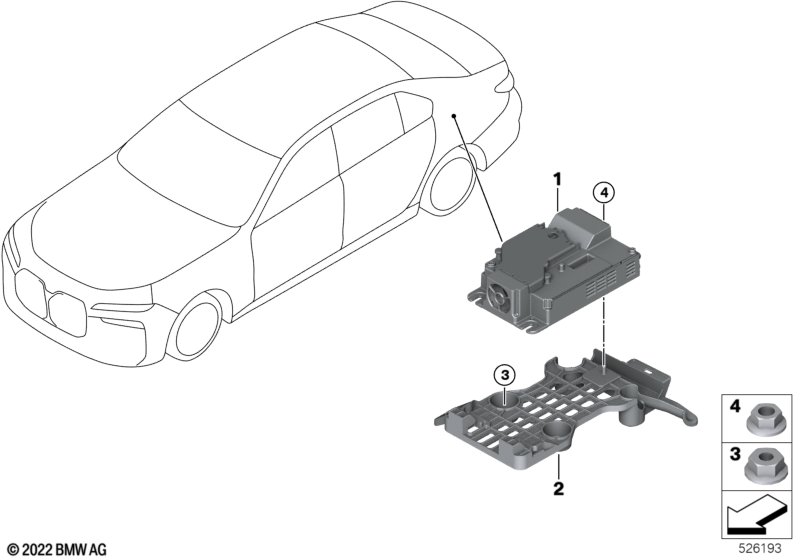 1
4
3
2
4
3
© 2022 BMW AG
526193