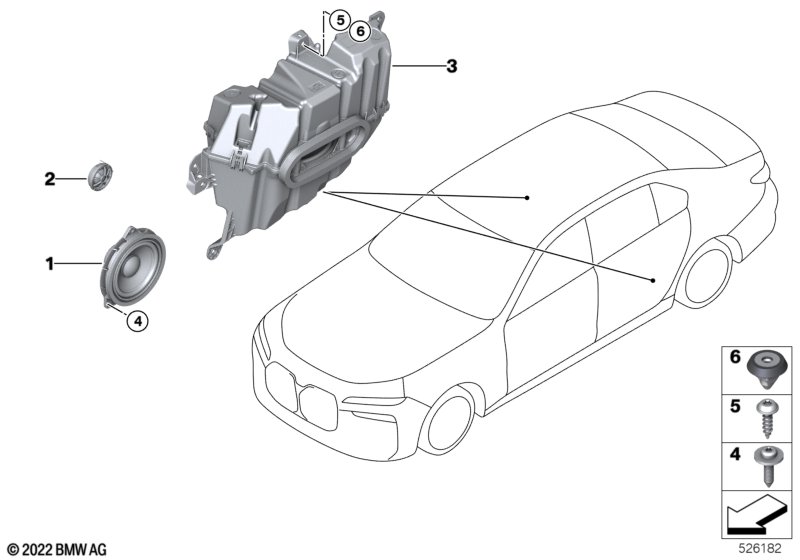 5
6
3
2
1
4
6
5
4
© 2022 BMW AG
526182