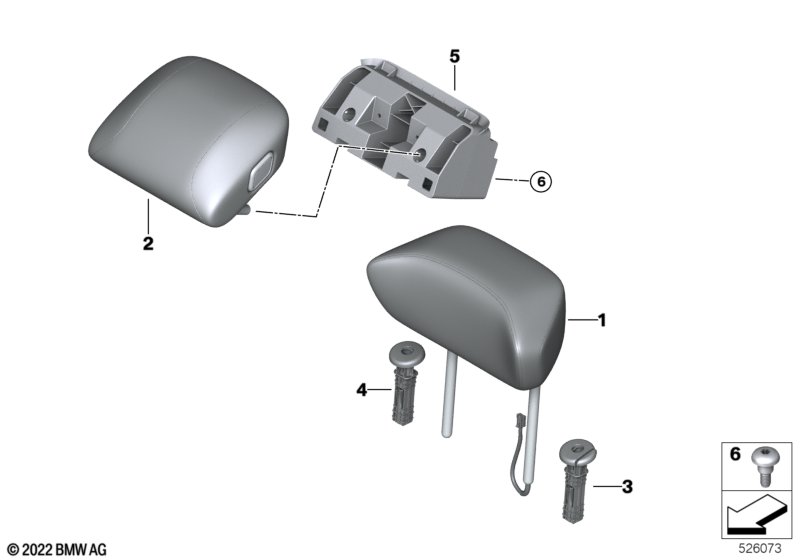 5

6

2

1

4

3

6

© 2022 BMW AG

526073