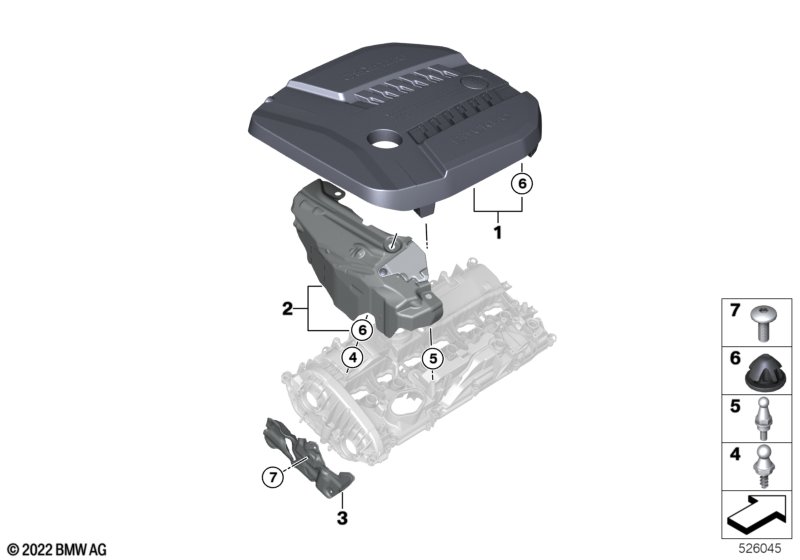 6
1
2
6
4
5
7
3
7
6
5
4
© 2022 BMW AG
526045