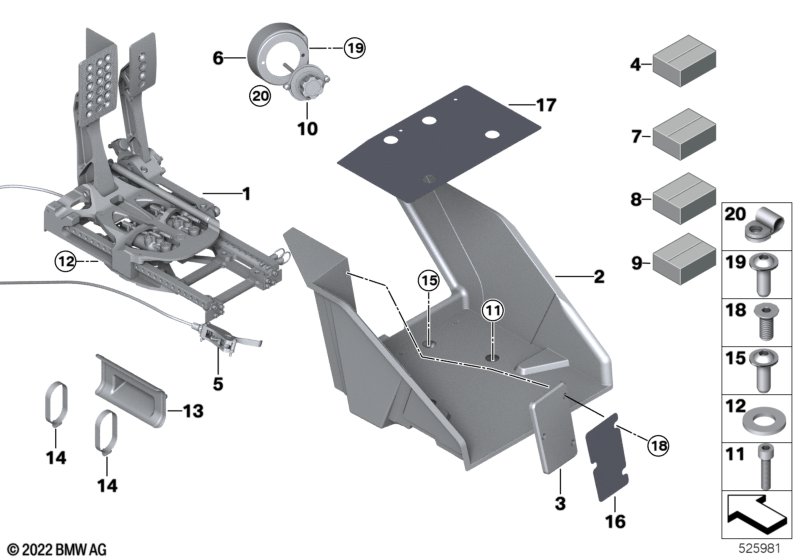 6
19
20
10
17
4
7
8
9
1
12
2
15
11
5
13
14
14
3
16
18
20
19
18
15
12
11
© 2022 BMW AG
525981