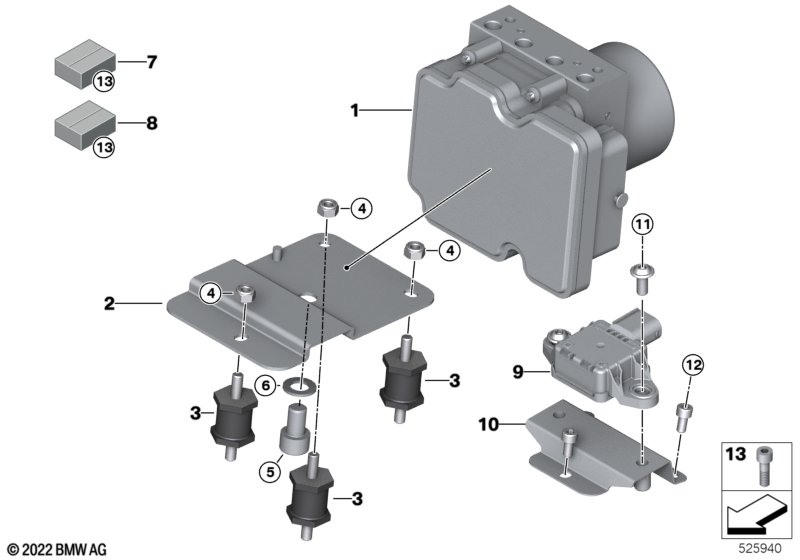 7
13
8
13
1
4
4
4
2
11
6
3
3
9
12
10
5
3
13
© 2022 BMW AG
525940