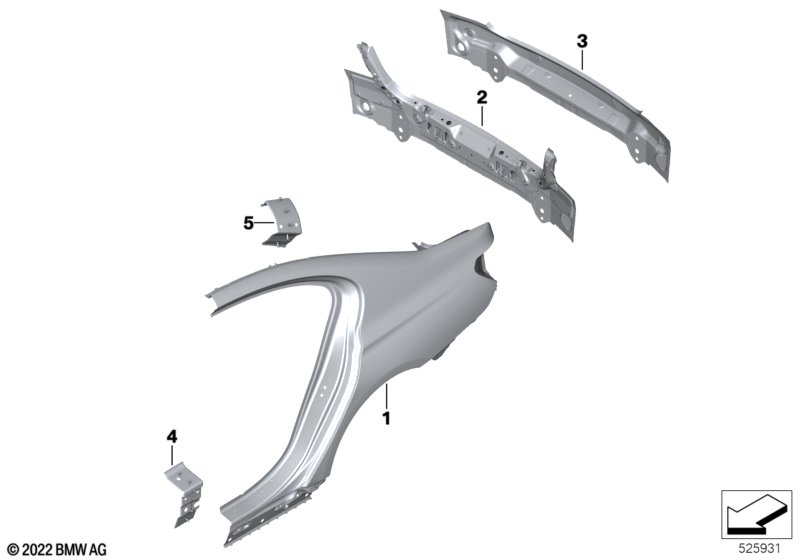 3
2
5
1
4
© 2022 BMW AG
525931