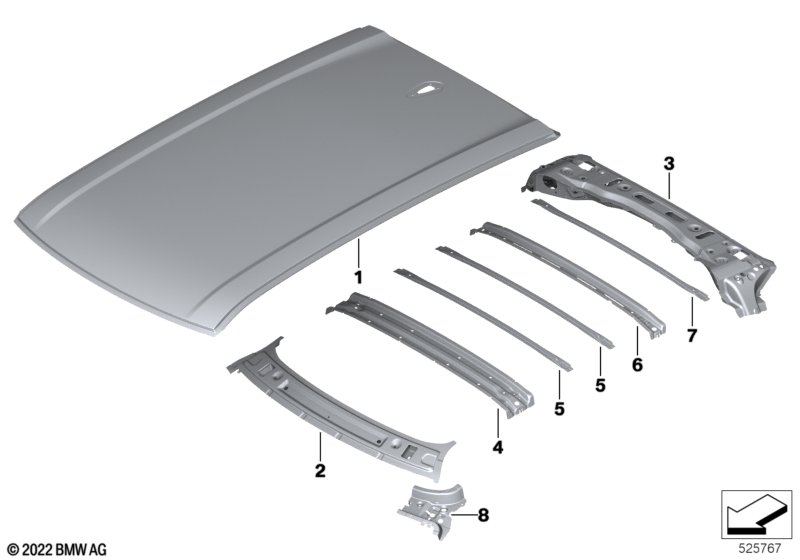 3
1
7
6
5
5
4
2
8
© 2022 BMW AG
525767