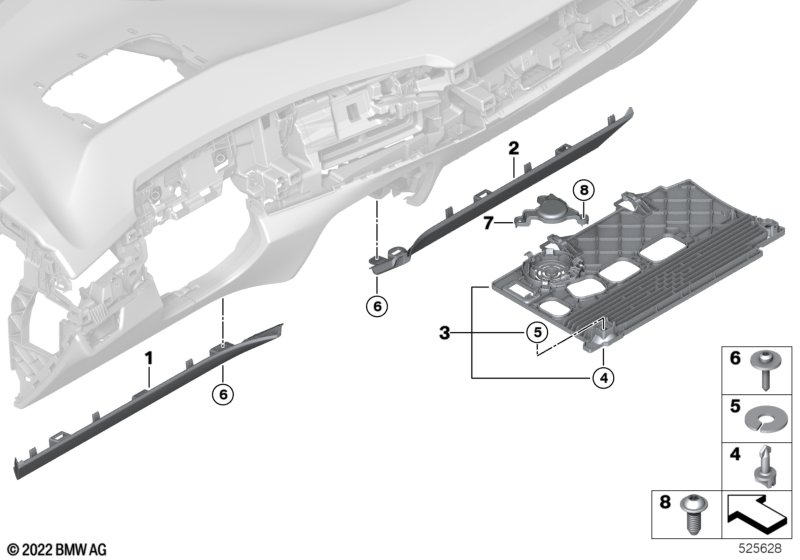 2
8
7
6
3
5
4
1
6
6
5
4
8
© 2022 BMW AG
525628