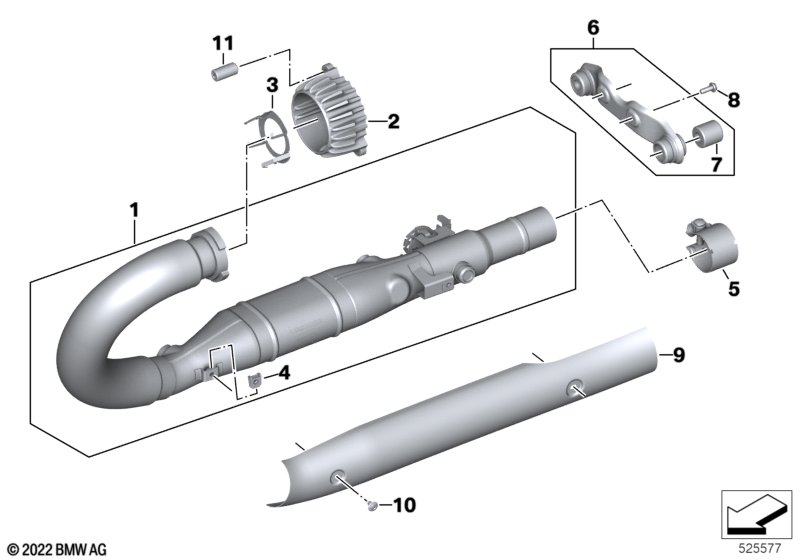 11
3
2
6
8
7
1
5
4
9
10
© 2022 BMW AG
525577