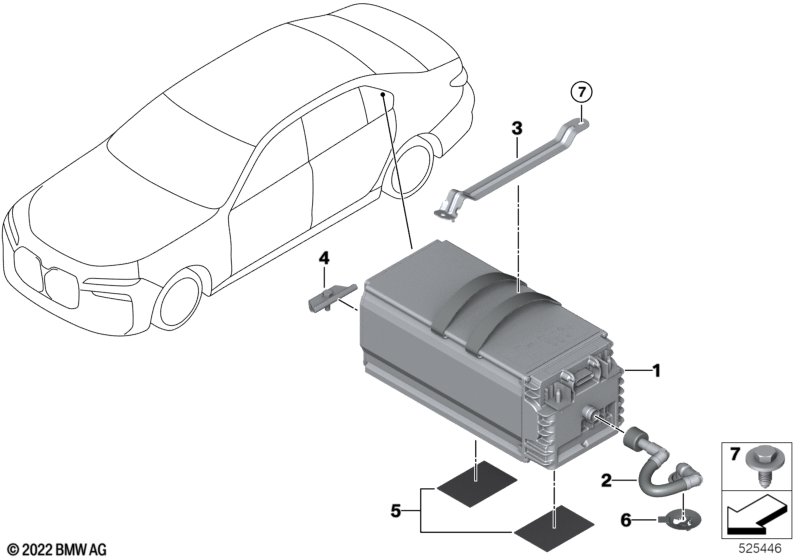 7
3
4
1
2
5
6
7
© 2022 BMW AG
525446