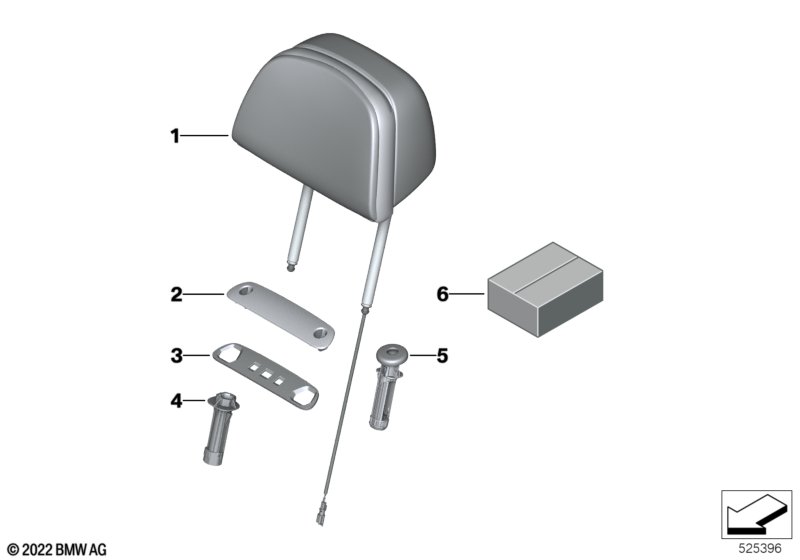 1
2
3
4
5
6
© 2022 BMW AG
525396