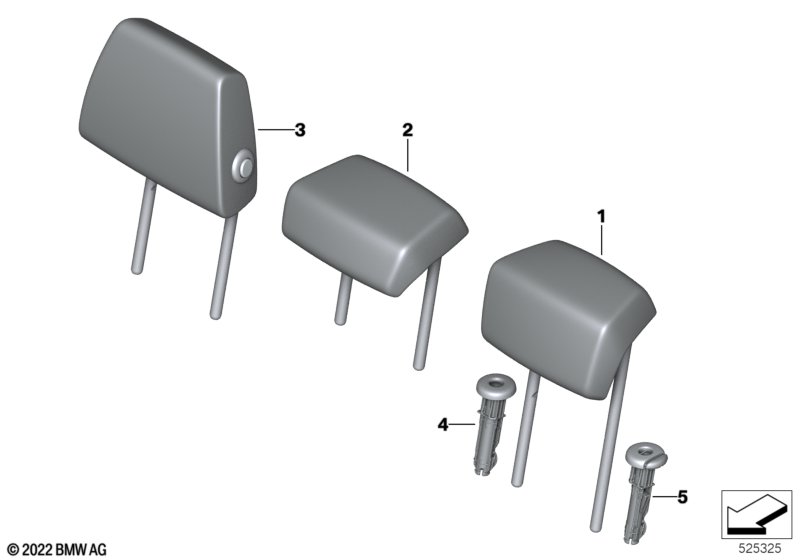 3

2

1

4

5

© 2022 BMW AG

525325