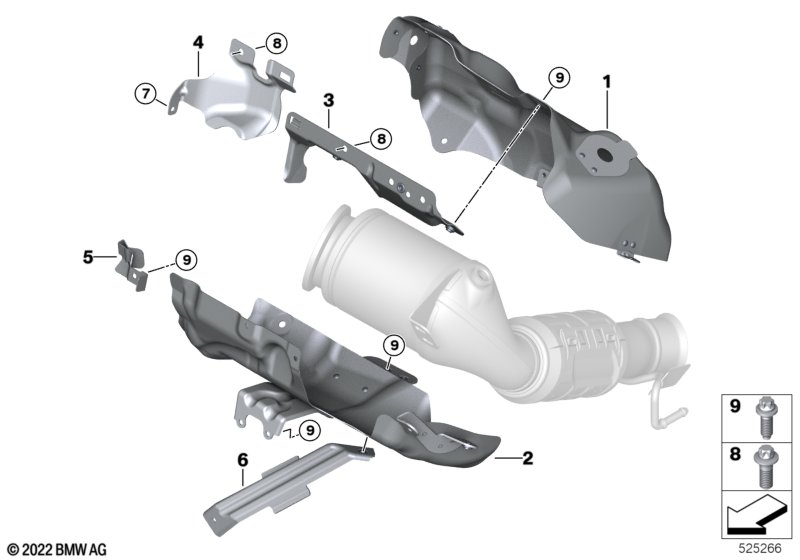 4
8
7
3
8
9
1
5
9
9
9
6
2
9
8
© 2022 BMW AG
525266