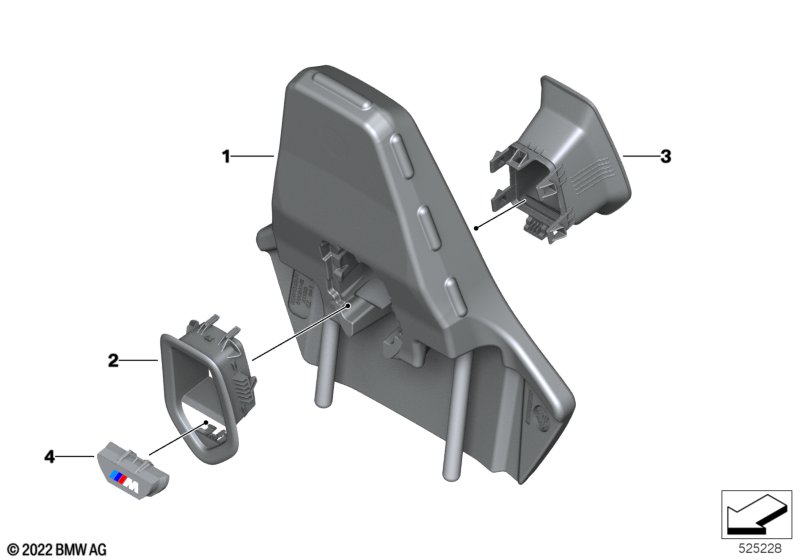 1
3
2
4
M
© 2022 BMW AG
525228