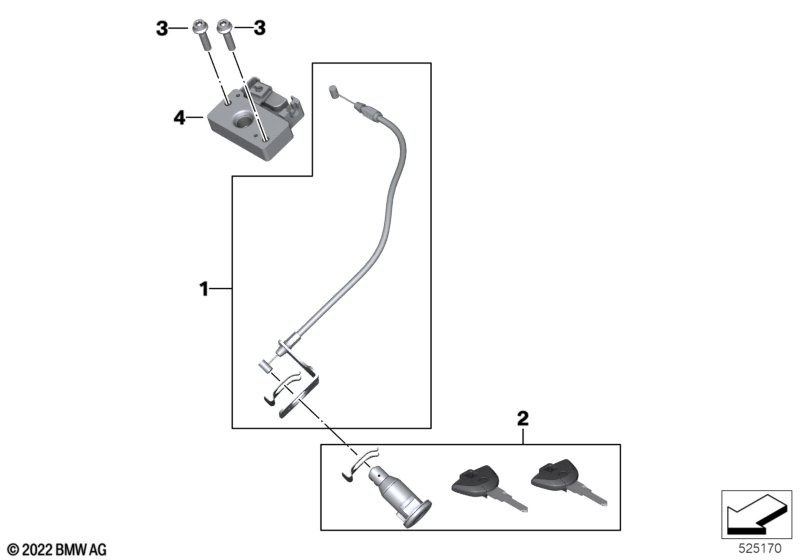 3
3
4
1
2
© 2022 BMW AG
525170