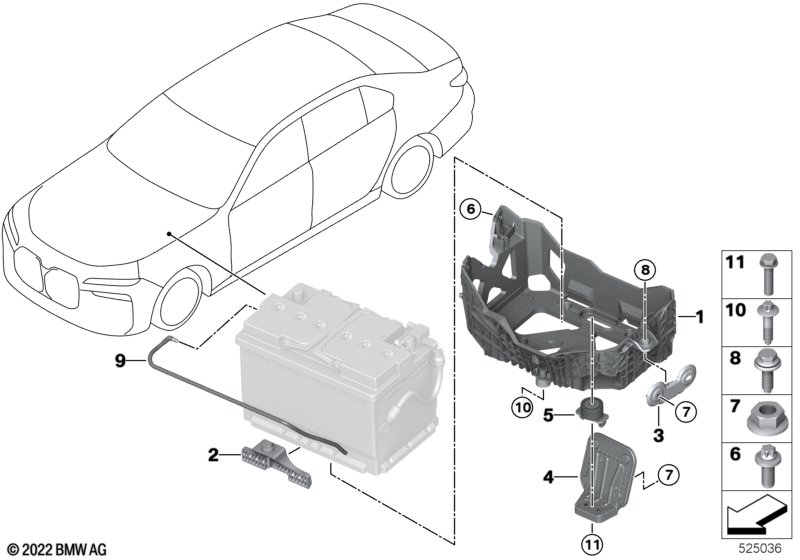 6
8
1
9
10
5
7
3
2
4
7
11
11
10
8
7
6
© 2022 BMW AG
525036