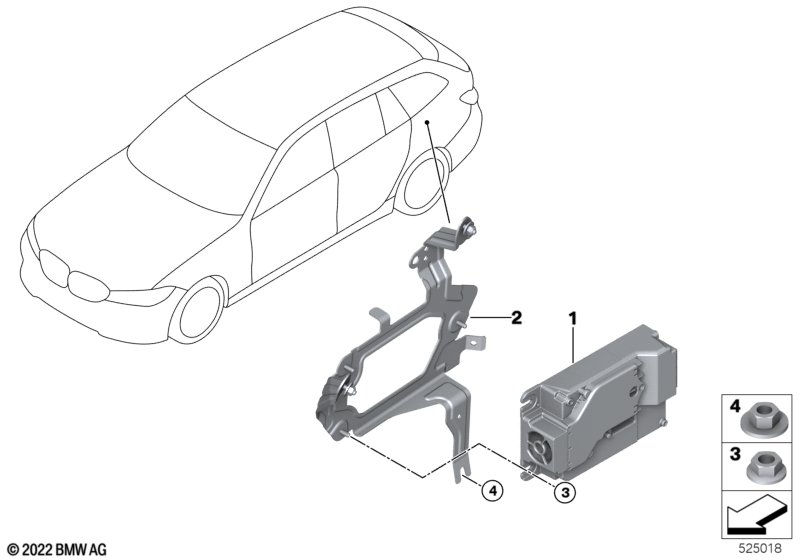 2
1
4
3
4
3
© 2022 BMW AG
525018