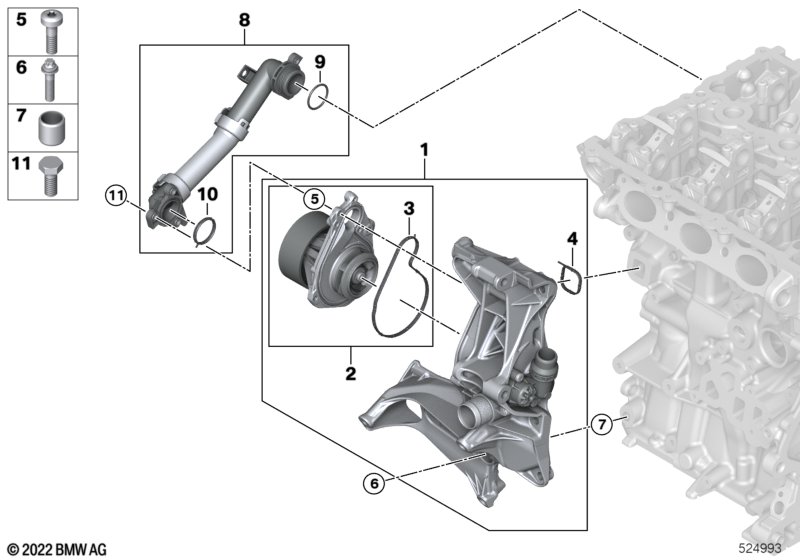 5
6
7
11
8
9
11
10
1
5
3
4
2
7
6
© 2022 BMW AG
524993