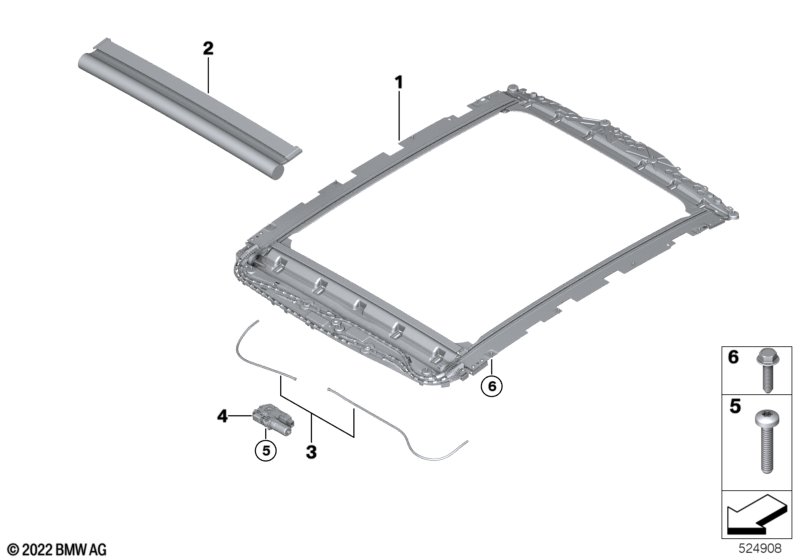 2
1
6
4
5
3
6
5
© 2022 BMW AG
524908