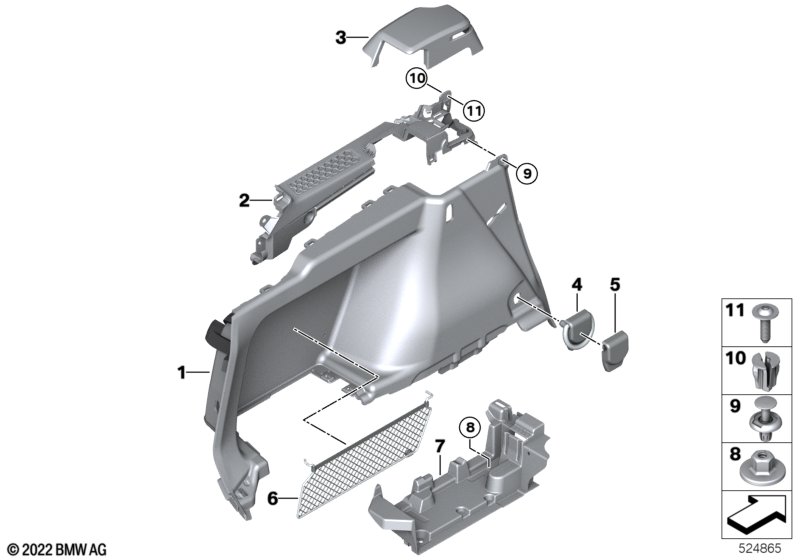 3
10
11
9
2
4
5
1
8
7
6
11
10
9
8
© 2022 BMW AG
524865