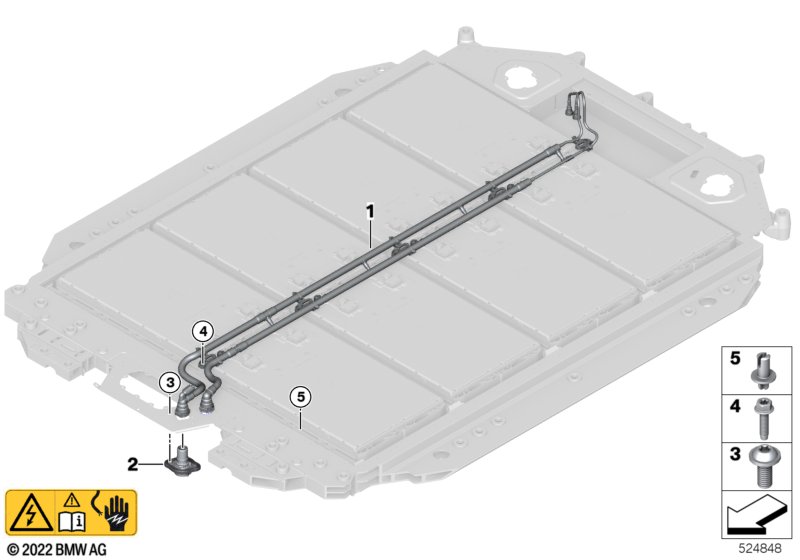 1
4
3
5
2
5
4
3
© 2022 BMW AG
524848