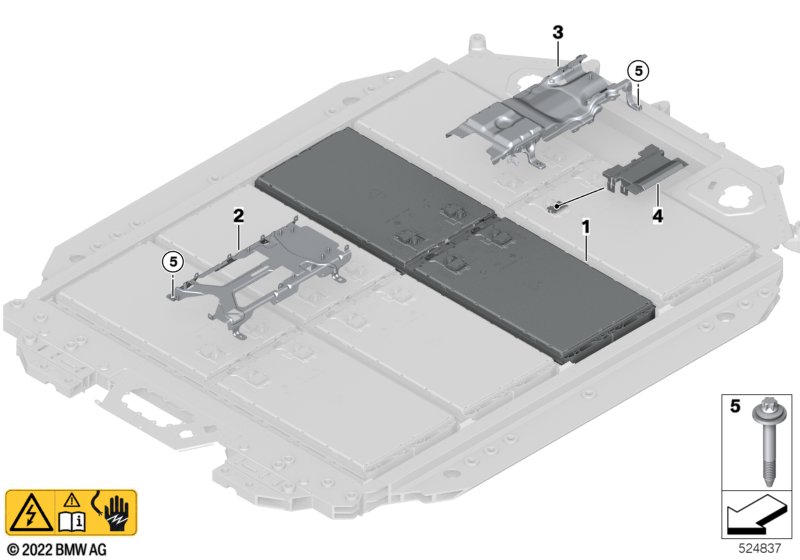 3
5
4
2
1
5
5
© 2022 BMW AG
524837