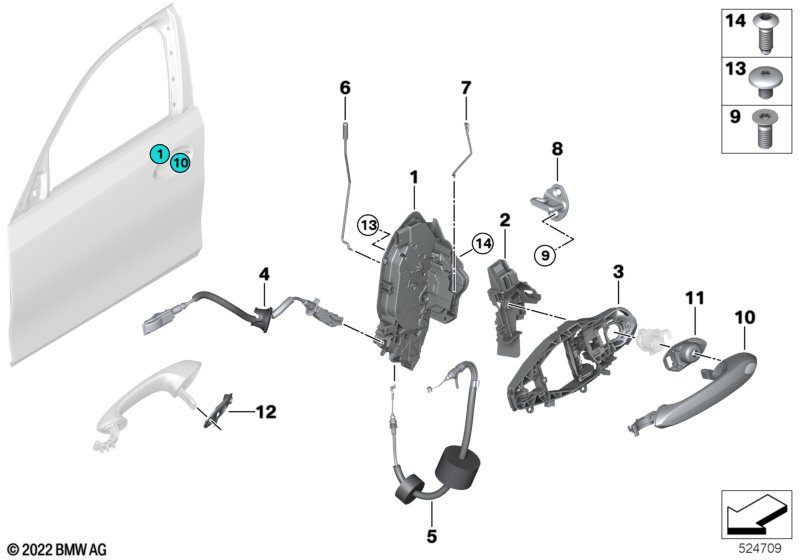 14
13
9
1
10
6
7
8
1
13
14
2
9
4
3
11
10
12
5
© 2022 BMW AG
524709