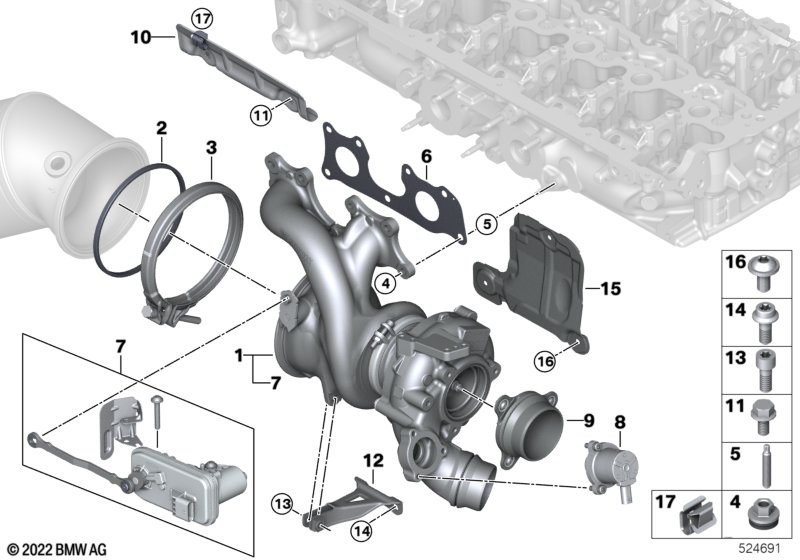 10
17
11
2
3
6
5
4
15
16
7
1
7
9
8
12
13
14
16
14
13
11
5
17
4
© 2022 BMW AG
524691