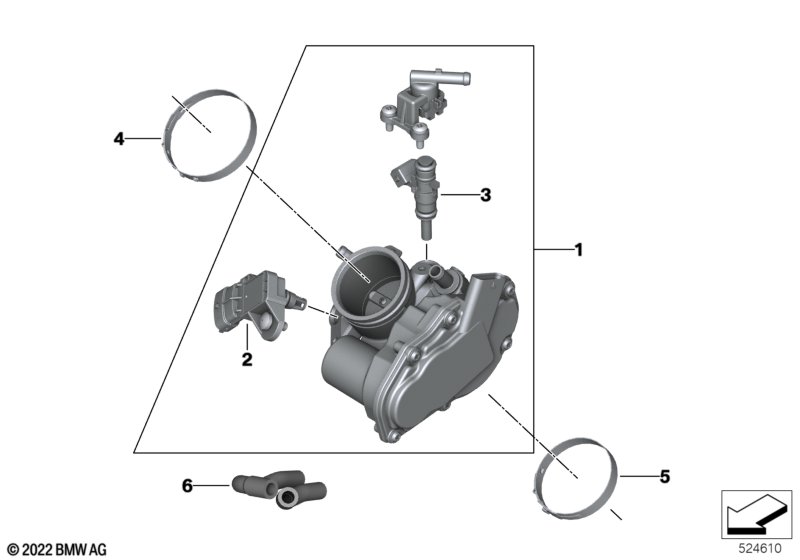 4
3
1
2
6
5
© 2022 BMW AG
524610