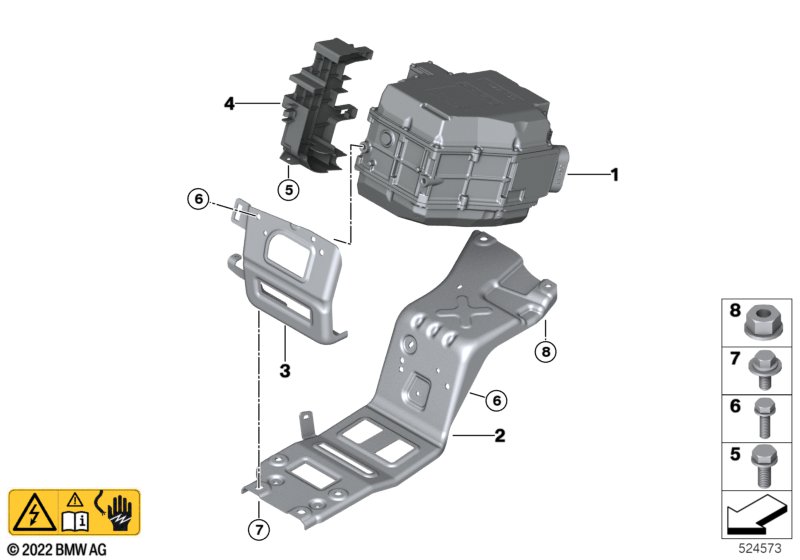 4
1
5
6
3
8
6
2
7
8
7
6
5
© 2022 BMW AG
524573