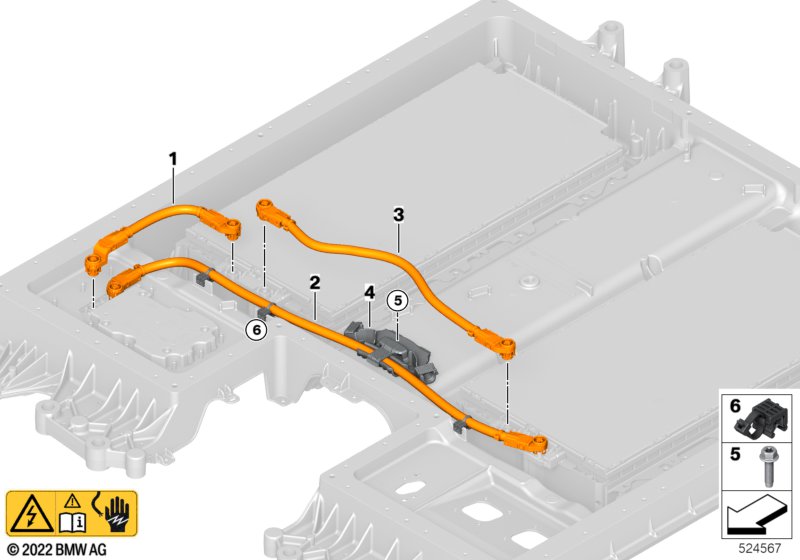 1
3
2
4
5
6
6
5
© 2022 BMW AG
524567