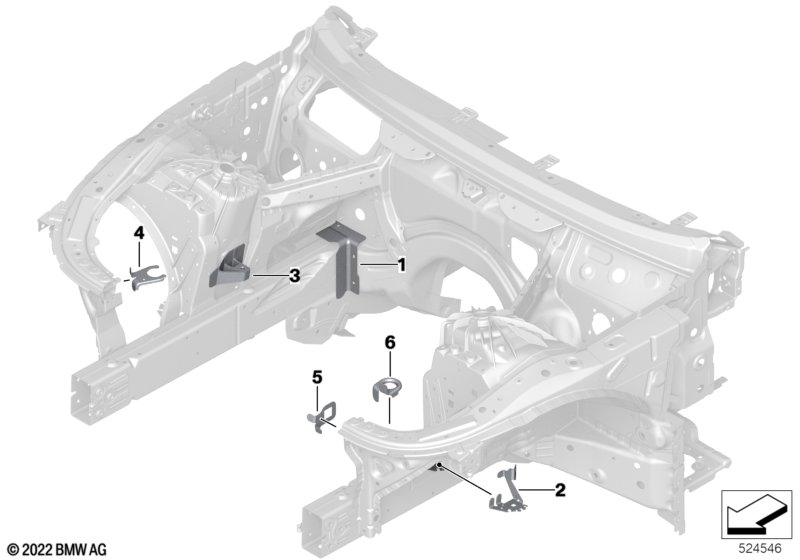 4
3
1
6
5
2
© 2022 BMW AG
524546