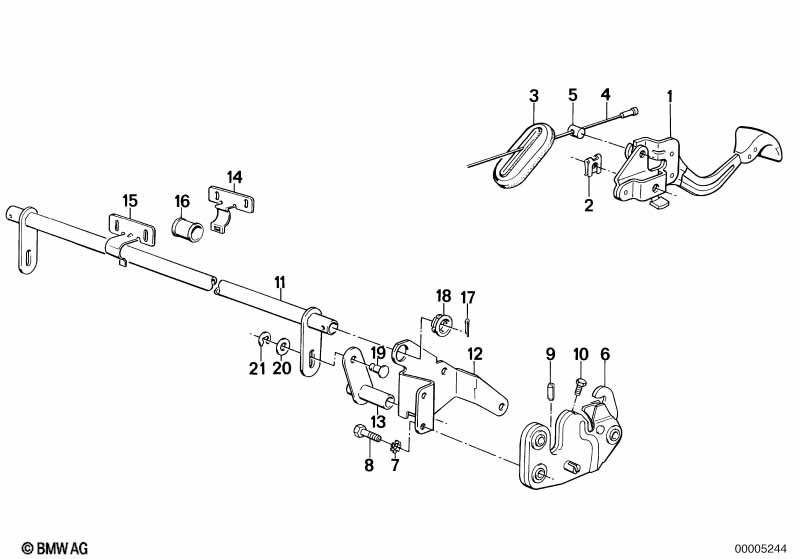 3
5
4
1
2
14
15
16
11
18
17
19
12
21
20
9
10
6
13
8
7
© BMW AG
00005244