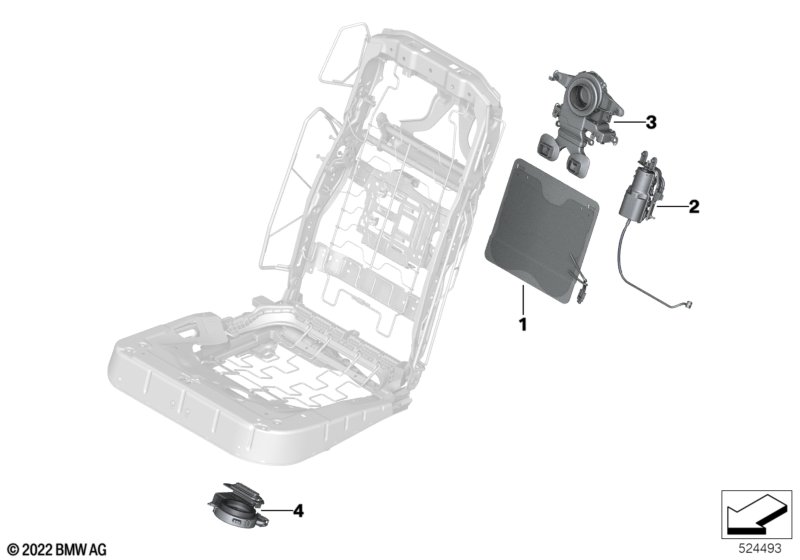 3
2
1
4
© 2022 BMW AG
524493