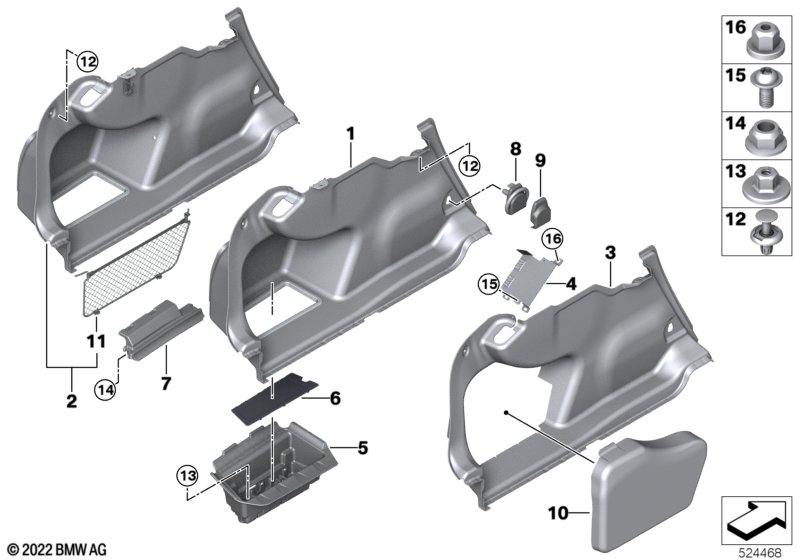 12
1
12
8
9
16
15
4
3
11
2
14
7
6
5
13
10
16
15
14
13
12
© 2022 BMW AG
524468