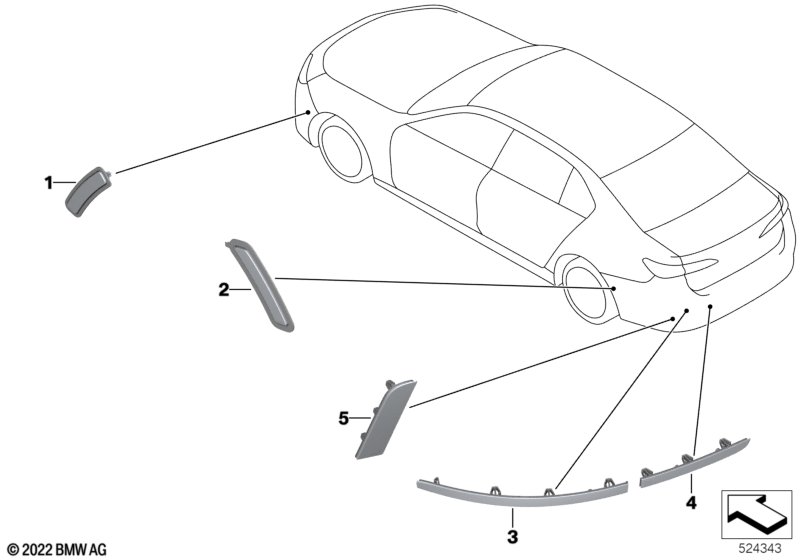 1
2
5
3
4
© 2022 BMW AG
524343