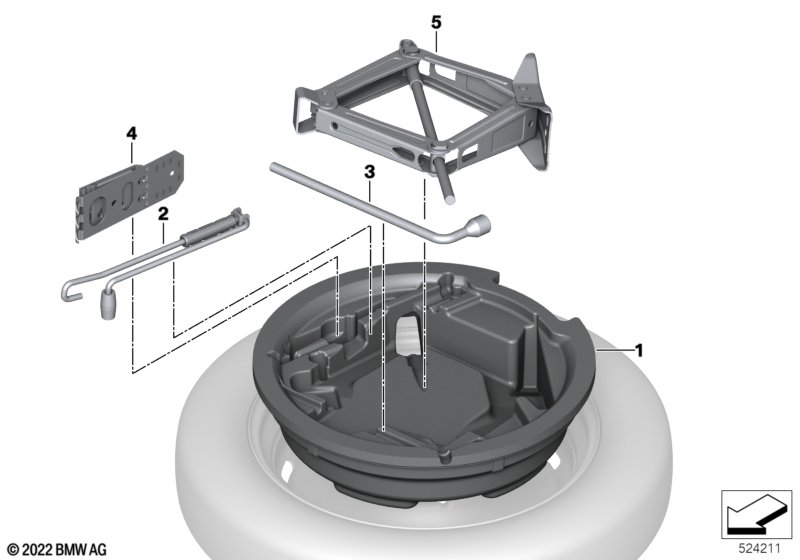 5
4
3
2
1
© 2022 BMW AG
524211