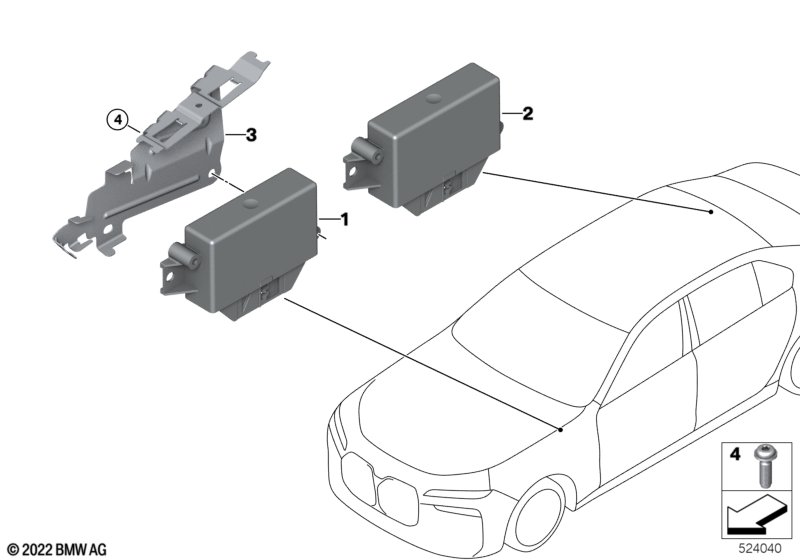 4
3
2
1
4
© 2022 BMW AG
524040