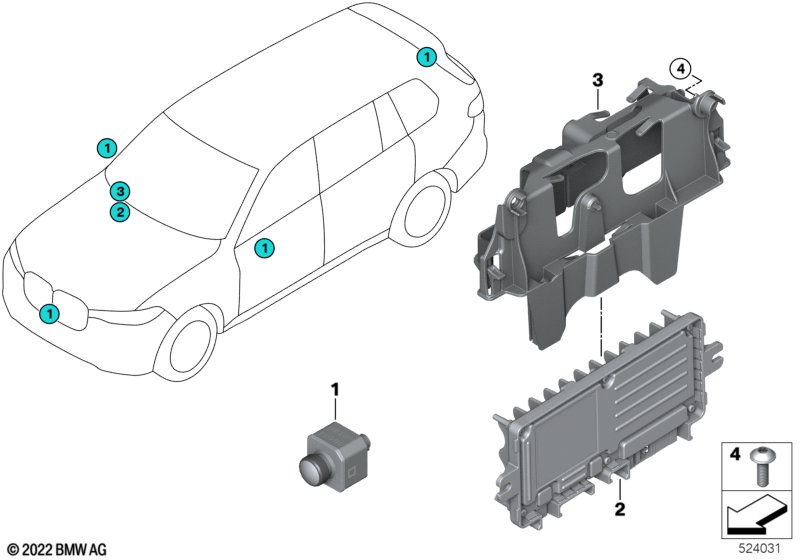 1
1
3
2
1
1
3
4
1
2
4
© 2022 BMW AG
524031