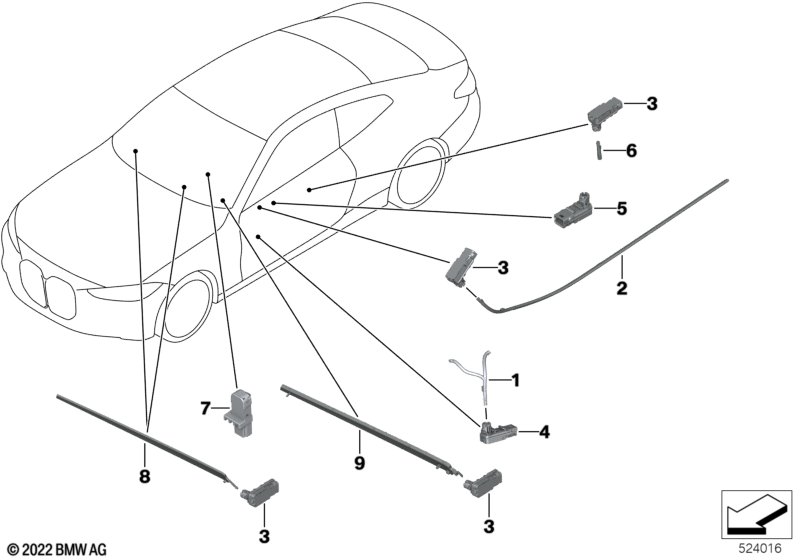 3
6
5
3
2
1
7
4
8
9
3
3
© 2022 BMW AG
524016