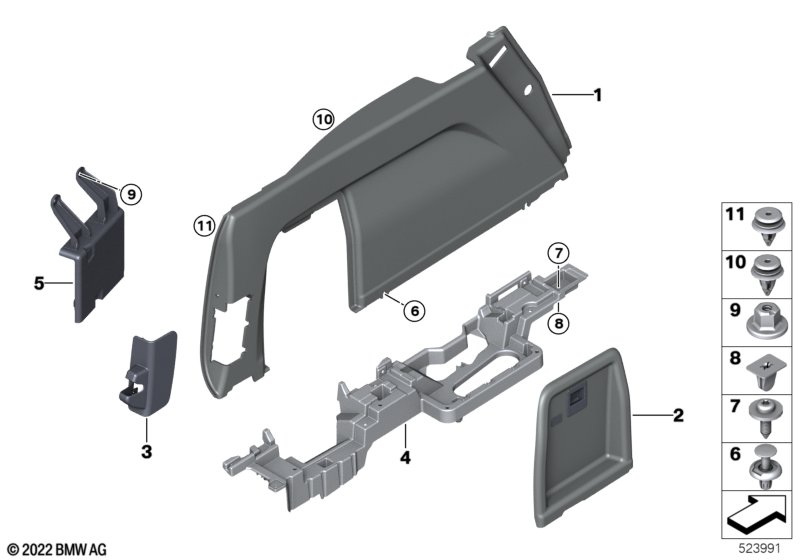 1
10
9
11
5
7
6
8
3
4
2
11
10
9
8
7
6
© 2022 BMW AG
523991