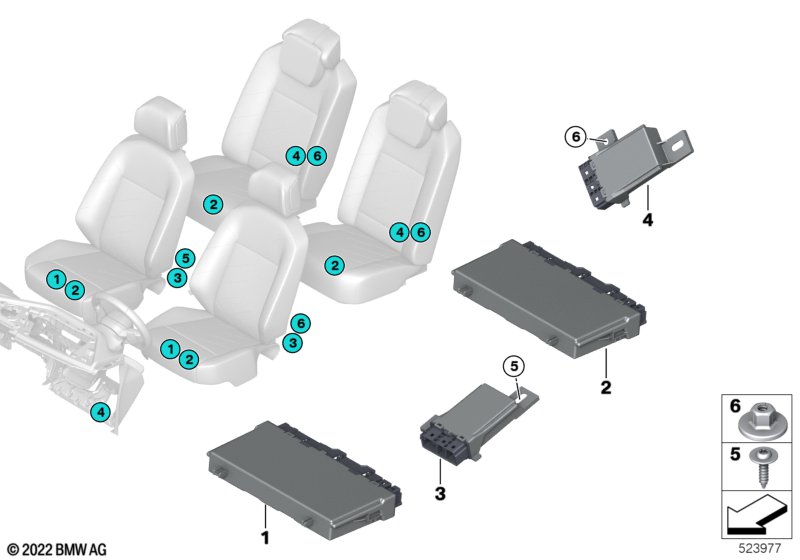 4 6
2
4 6
5
3
2
1 2
6
3
1 2
4
6
4
2
5
3
1
6
5
© 2022 BMW AG
523977