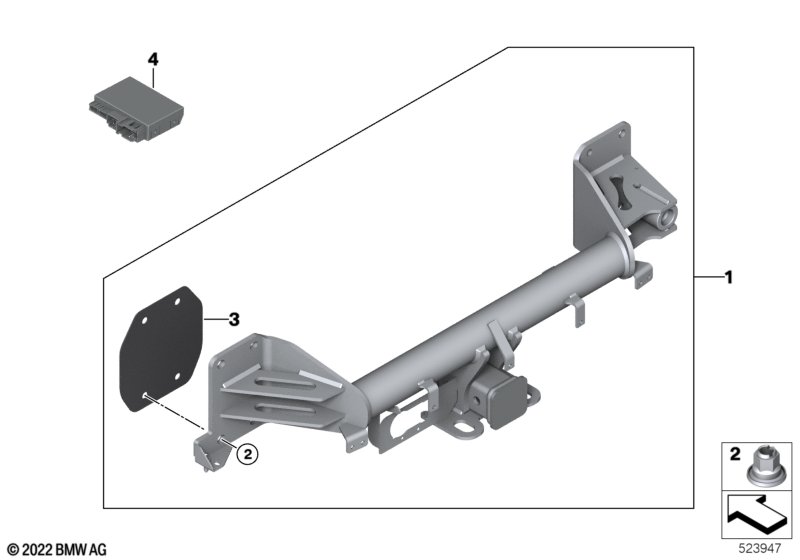 4

1

3

2

2

© 2022 BMW AG

523947