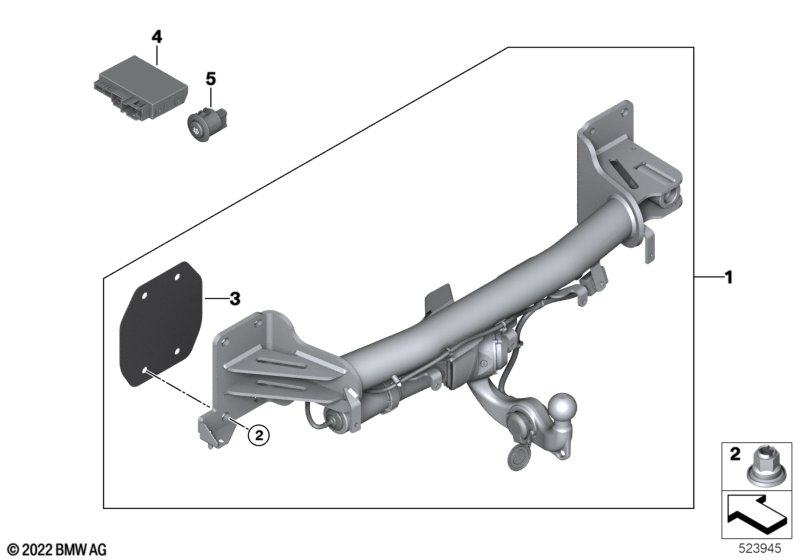 4

5

1

3

2

2

© 2022 BMW AG

523945