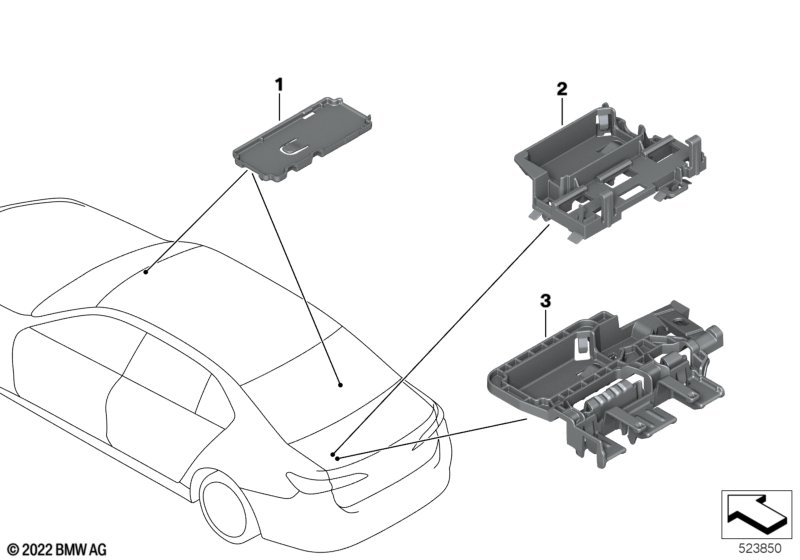 1

2

3

© 2022 BMW AG

523850