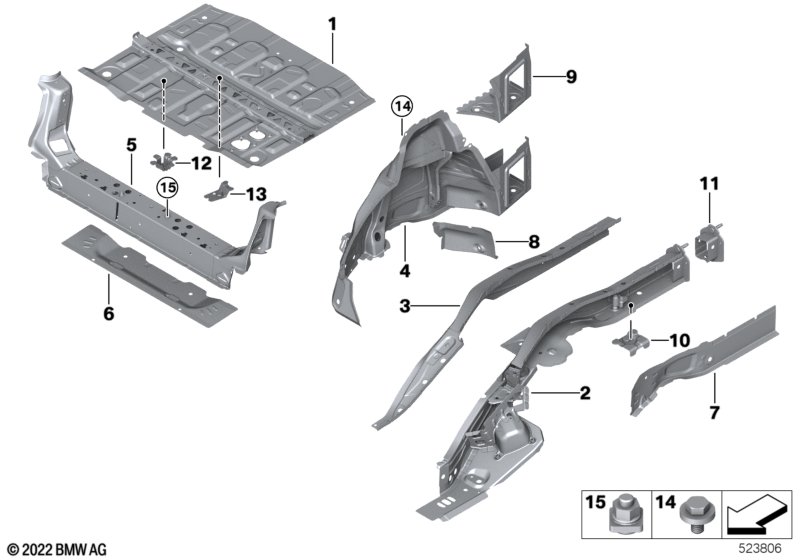 1
9
14
5
12
15
13
11
8
4
6
3
10
2
7
15
14
© 2022 BMW AG
523806