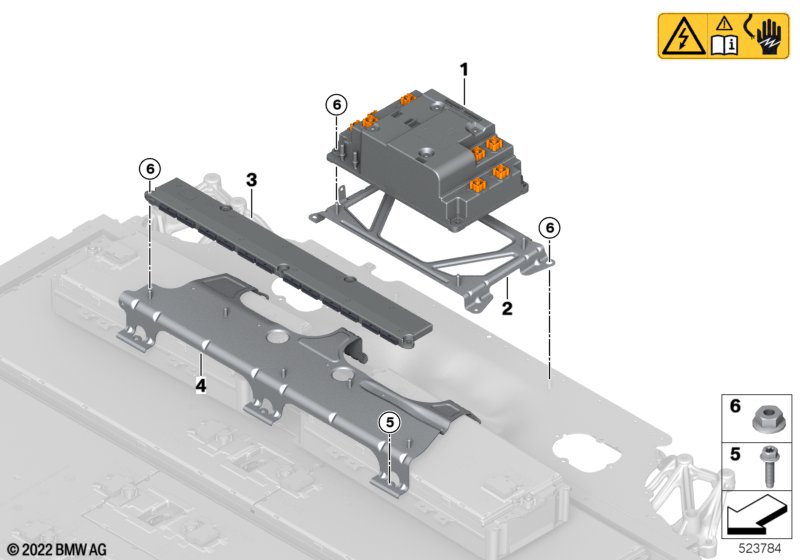 1

6

6

3

6

2

4

5

6

5

© 2022 BMW AG

523784