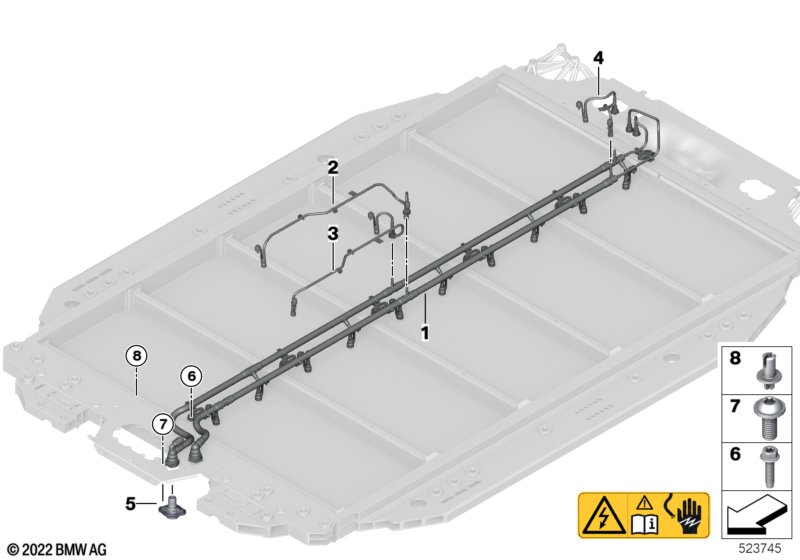 4
2
3
1
8
6
7
5
8
7
6
© 2022 BMW AG
523745