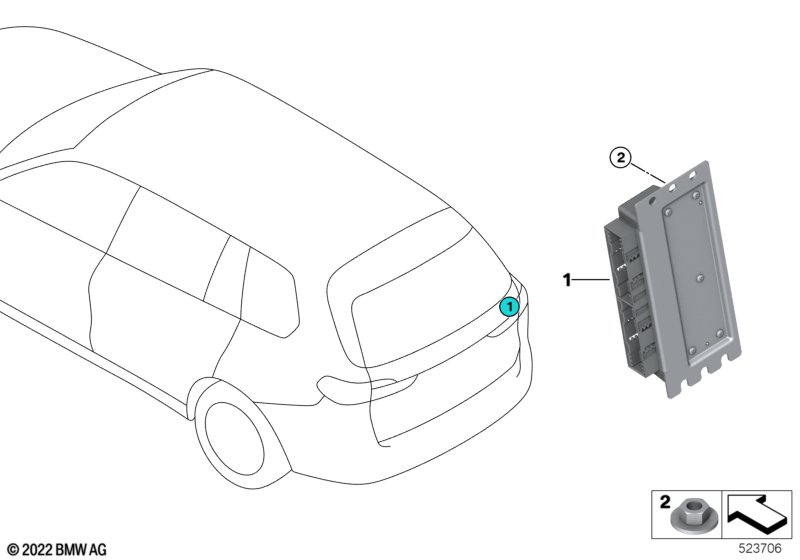 1

2

1

2

© 2022 BMW AG

523706