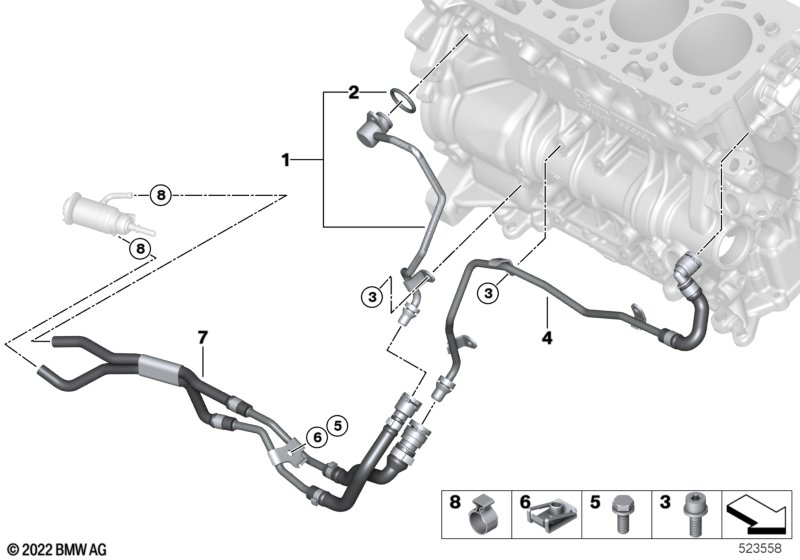 2
1
8
8
3
3
4
7
6
5
8
6
5
3
© 2022 BMW AG
523558