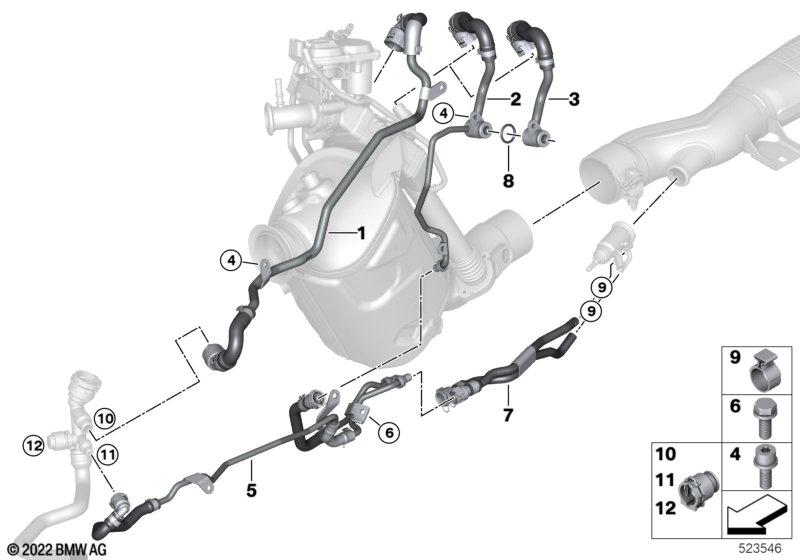 2
3
4
8
1
4
9
9
10
12
11
6
7
5
9
6
10
11
12
4
© 2022 BMW AG
523546