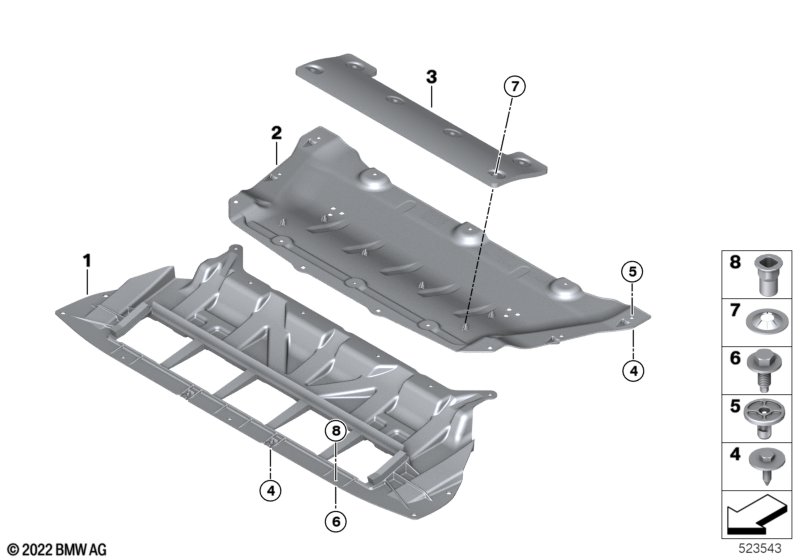 3
7
2
1
5
4
8
4
6
8
7
6
5
4
© 2022 BMW AG
523543